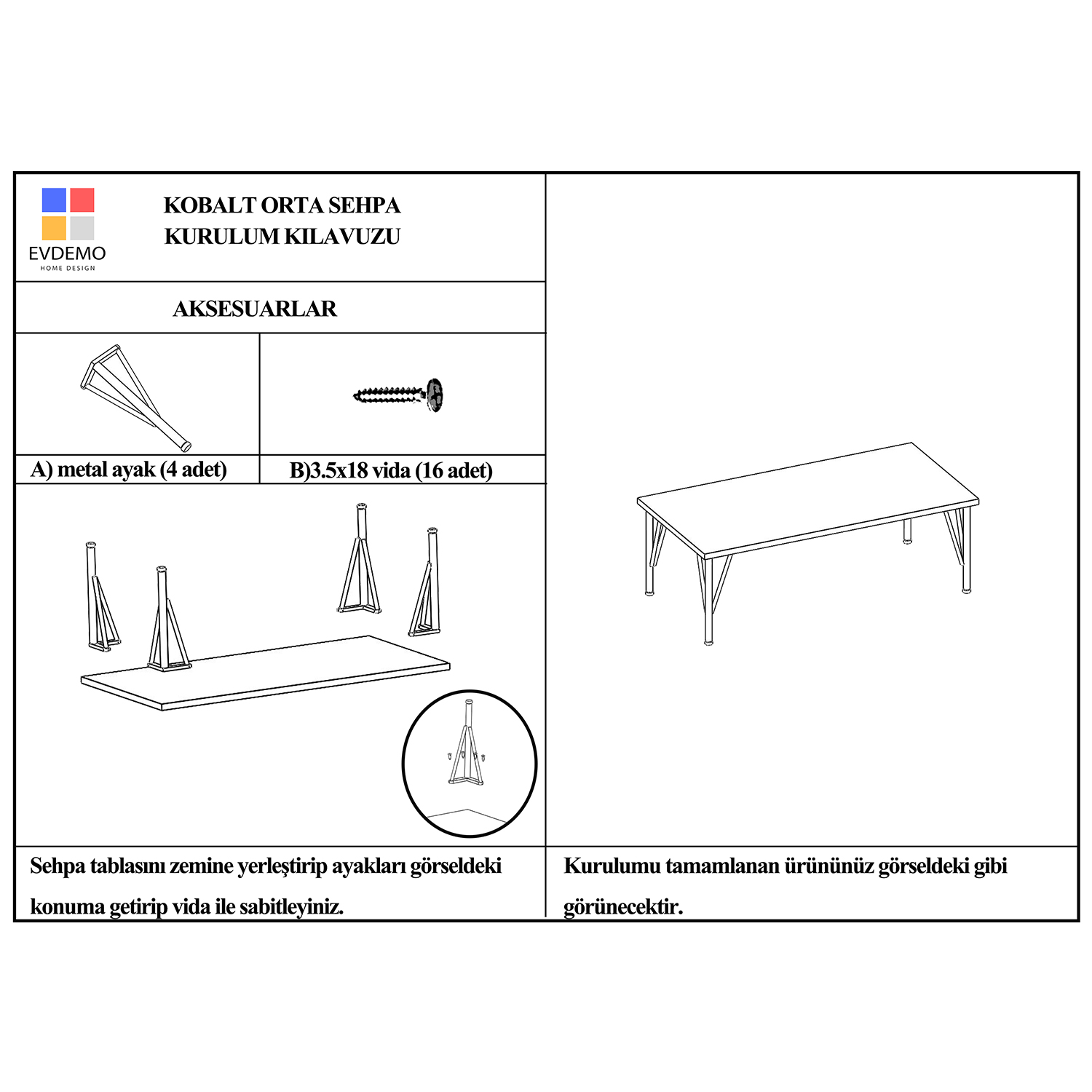 EVDEMO
HOME DESIGN

KOBALT ORTA SEHPA
KURULUM KILAVUZU

AKSESUARLAR

A) metal ayak (4 adet)

B)3.5x18 vida (16 adet)

Sehpa tablasını zemine yerleştirip ayakları görseldeki konuma getirip vida ile sabitleyiniz.

Kurulumu tamamlanan ürününüz görseldeki gibi görünecektir.